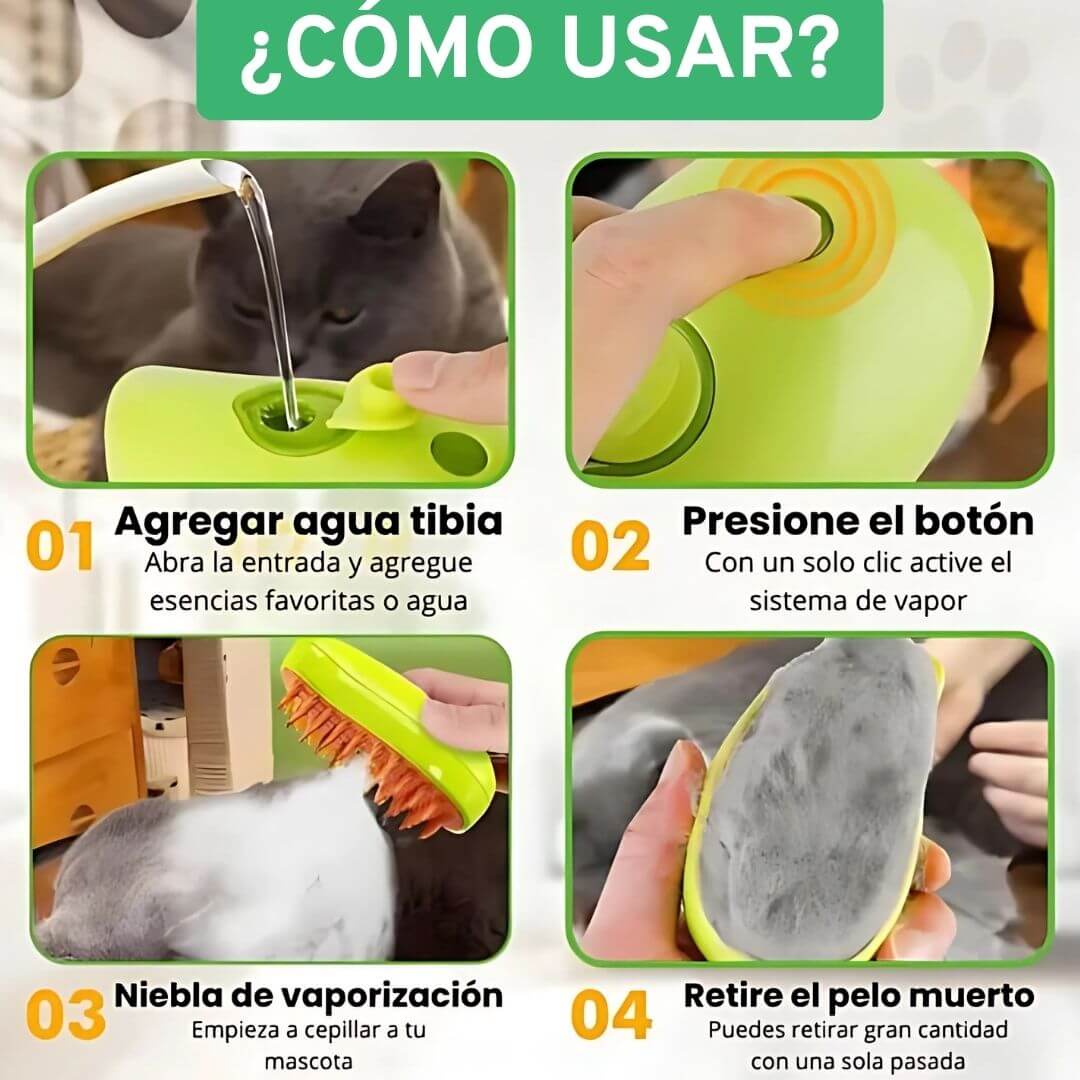 ¿CÓMO USAR?

01 Agregar agua tibia
Abra la entrada y agregue esencias favoritas o agua

02 Presione el botón
Con un solo clic active el sistema de vapor

03 Niebla de vaporización
Empieza a cepillar a tu mascota

04 Retire el pelo muerto
Puedes retirar gran cantidad con una sola pasada